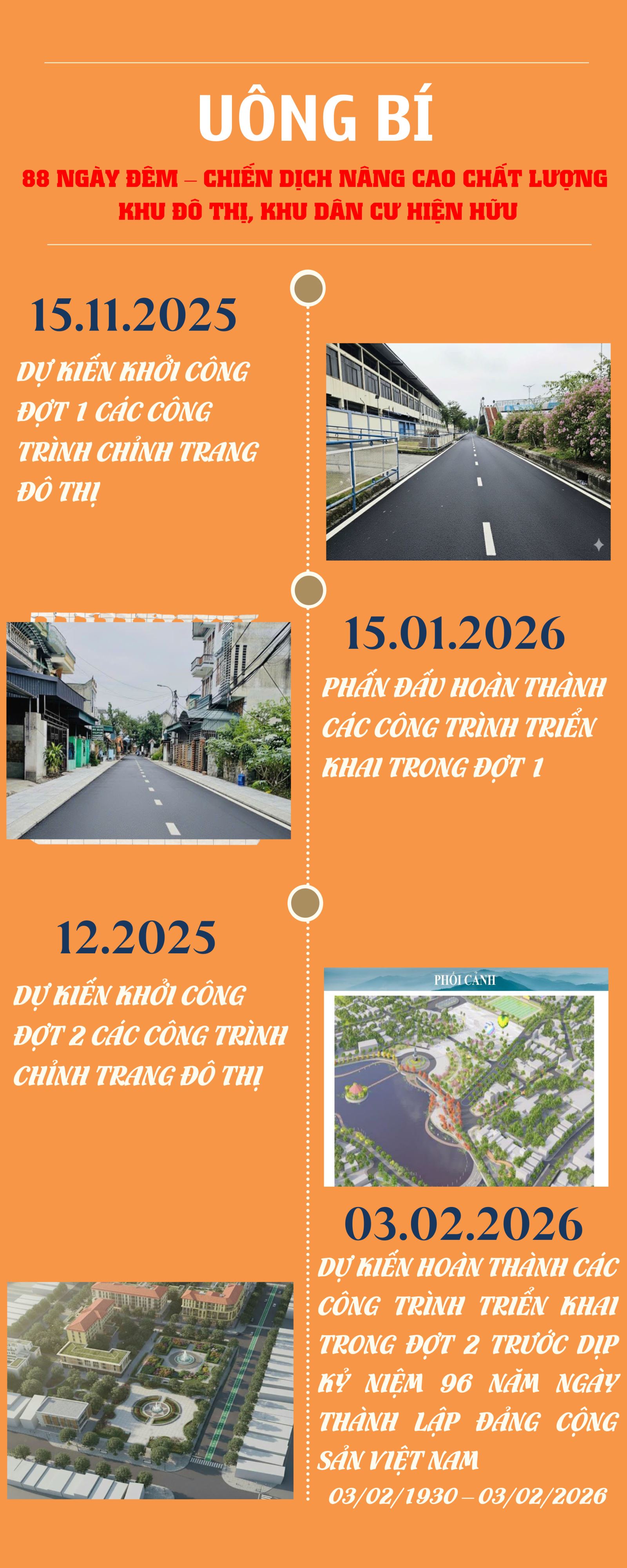 UÔNG BÍ

88 NGÀY ĐÊM – CHIẾN DỊCH NÂNG CAO CHẤT LƯỢNG KHU ĐÔ THỊ, KHU DÂN CƯ HIỆN HỮU

15.11.2025

DỰ KIẾN KHỞI CÔNG ĐỢT 1 CÁC CÔNG TRÌNH CHỈNH TRANG ĐÔ THỊ

15.01.2026

PHẤN ĐẤU HOÀN THÀNH CÁC CÔNG TRÌNH TRIỂN KHAI TRONG ĐỢT 1

12.2025

DỰ KIẾN KHỞI CÔNG ĐỢT 2 CÁC CÔNG TRÌNH CHỈNH TRANG ĐÔ THỊ

PHỐI CẢNH

03.02.2026

DỰ KIẾN HOÀN THÀNH CÁC CÔNG TRÌNH TRIỂN KHAI TRONG ĐỢT 2 TRƯỚC DỊP KỶ NIỆM 96 NĂM NGÀY THÀNH LẬP ĐẢNG CỘNG SẢN VIỆT NAM

03/02/1930 – 03/02/2026