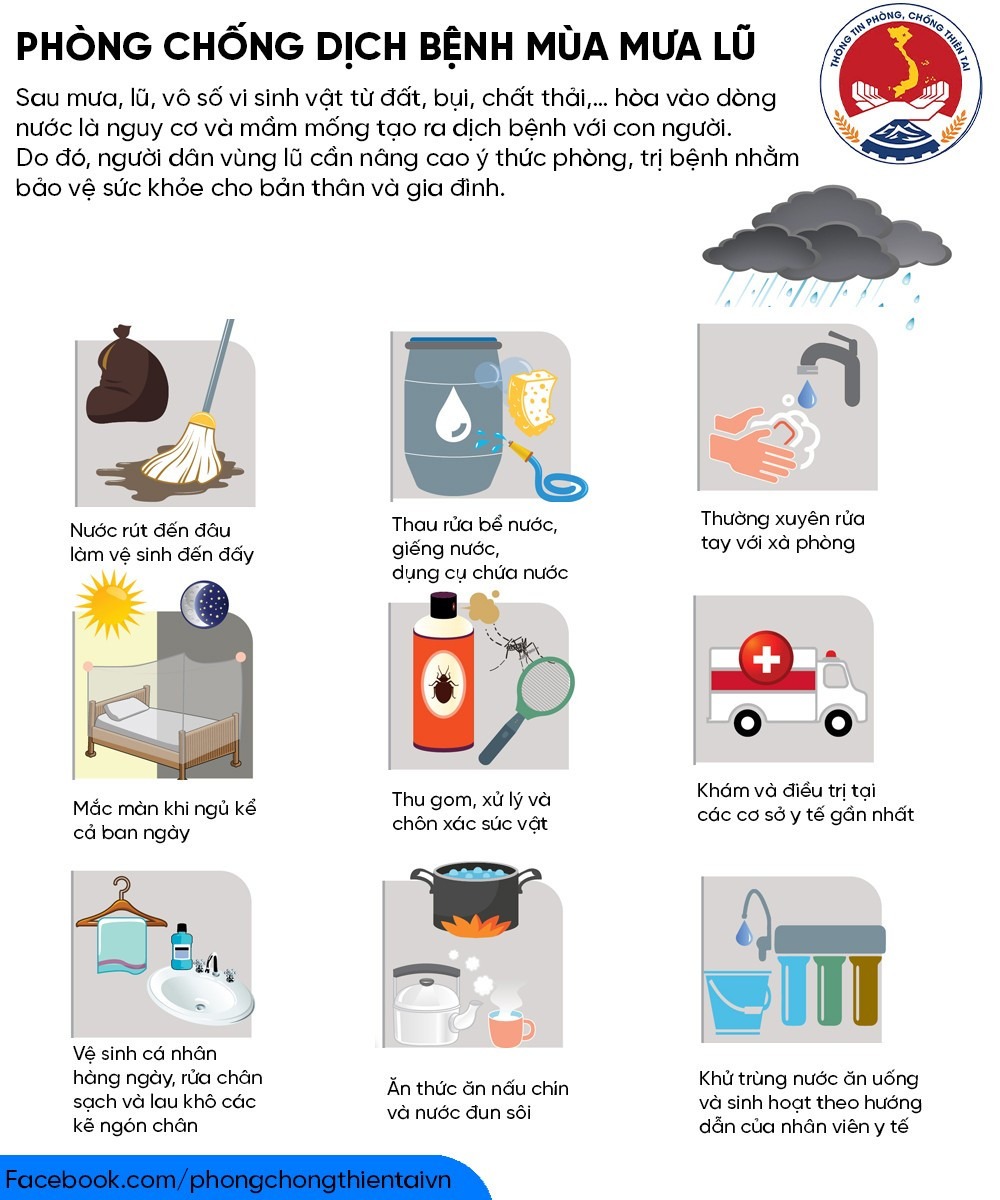 PHÒNG CHỐNG DỊCH BỆNH MÙA MƯA LŨ

THÔNG TIN PHÒNG, CHỐNG THIÊN TAI

Sau mưa, lũ, vô số vi sinh vật từ đất, bụi, chất thải,... hòa vào dòng nước là nguy cơ và mầm mống tạo ra dịch bệnh với con người. Do đó, người dân vùng lũ cần nâng cao ý thức phòng, trị bệnh nhằm bảo vệ sức khỏe cho bản thân và gia đình.

Nước rút đến đâu làm vệ sinh đến đấy

Thau rửa bể nước, giếng nước, dụng cụ chứa nước

Thường xuyên rửa tay với xà phòng

Mắc màn khi ngủ kể cả ban ngày

Thu gom, xử lý và chôn xác súc vật

Khám và điều trị tại các cơ sở y tế gần nhất

Vệ sinh cá nhân hàng ngày, rửa chân sạch và lau khô các kẽ ngón chân

Ăn thức ăn nấu chín và nước đun sôi

Khử trùng nước ăn uống và sinh hoạt theo hướng dẫn của nhân viên y tế

Facebook.com/phongchongthientaivn