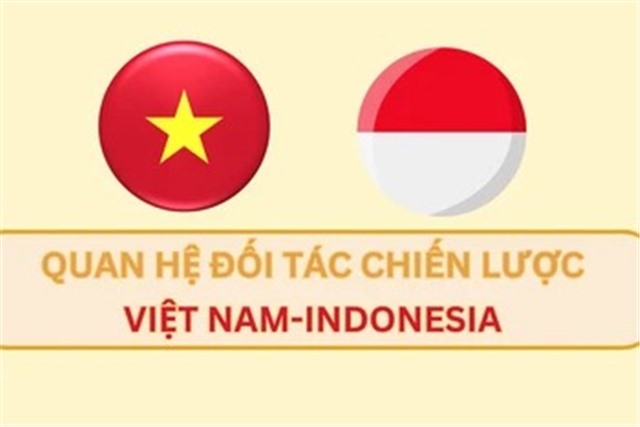 QUAN HỆ ĐỐI TÁC CHIẾN LƯỢC
VIỆT NAM-INDONESIA