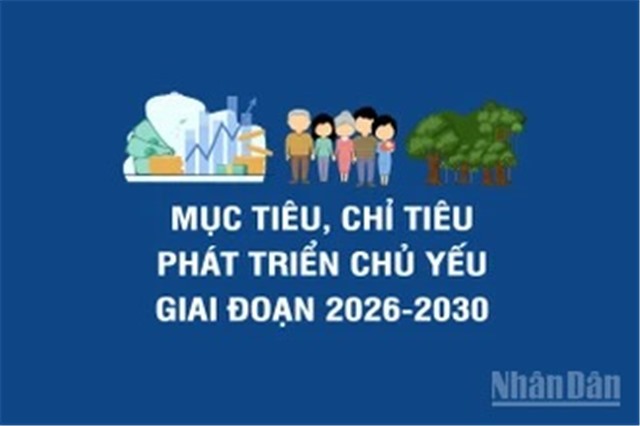 MỤC TIÊU, CHỈ TIÊU
PHÁT TRIỂN CHỦ YẾU
GIAI ĐOẠN 2026-2030

NhânDân