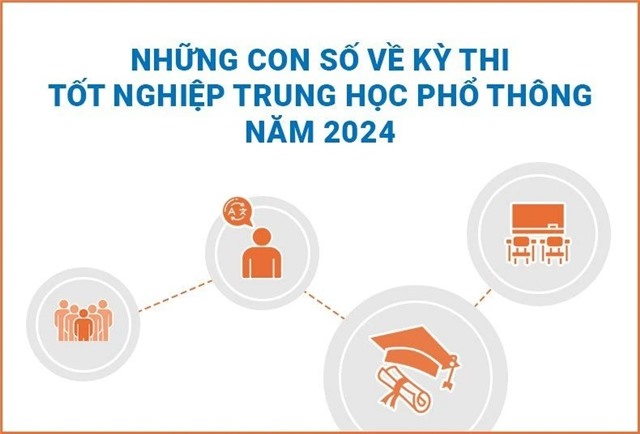 NHỮNG CON SỐ VỀ KỲ THI
TỐT NGHIỆP TRUNG HỌC PHỔ THÔNG
NĂM 2024